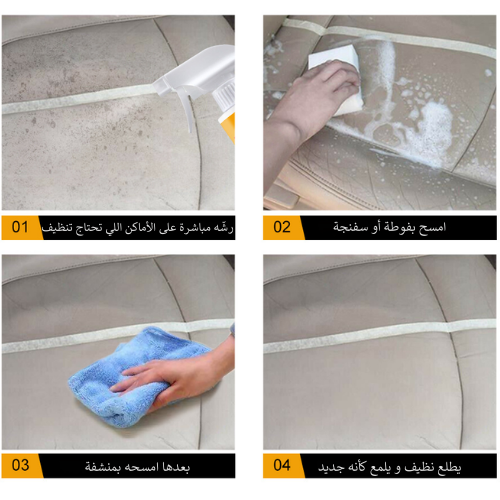 01 رشّه مباشرة على الأماكن اللي تحتاج تنظيف

02 امسح بفوطة أو سفنجة

03 بعدها امسحه بمنشفة

04 يطلع نظيف و يلمع كأنه جديد